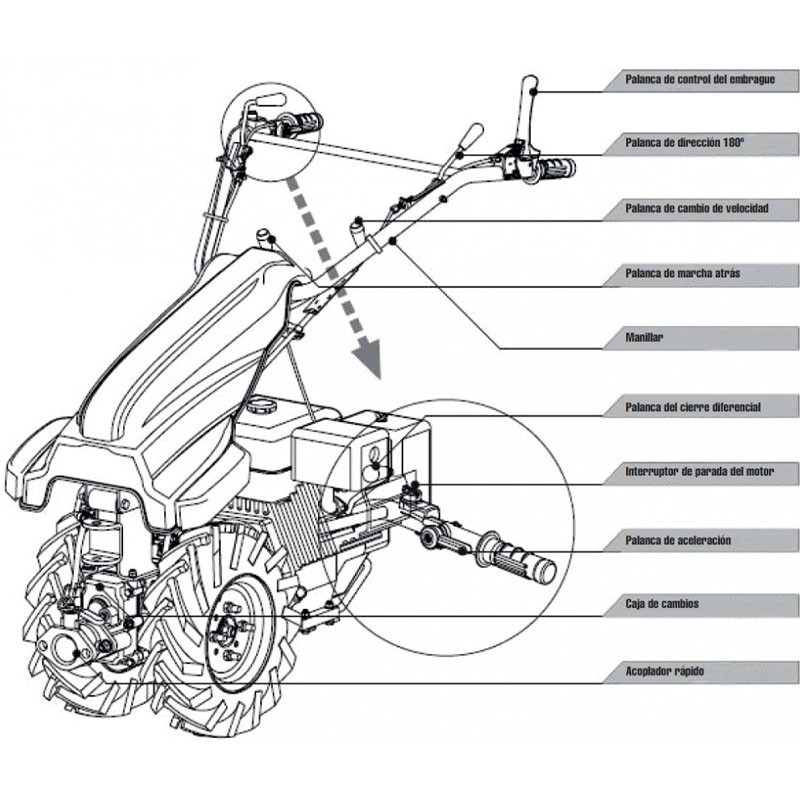 Palanca de control del embrague

Palanca de dirección 180º

Palanca de cambio de velocidad

Palanca de marcha atrás

Manillar

Palanca del cierre diferencial

Interruptor de parada del motor

Palanca de aceleración

Caja de cambios

Acoplador rápido