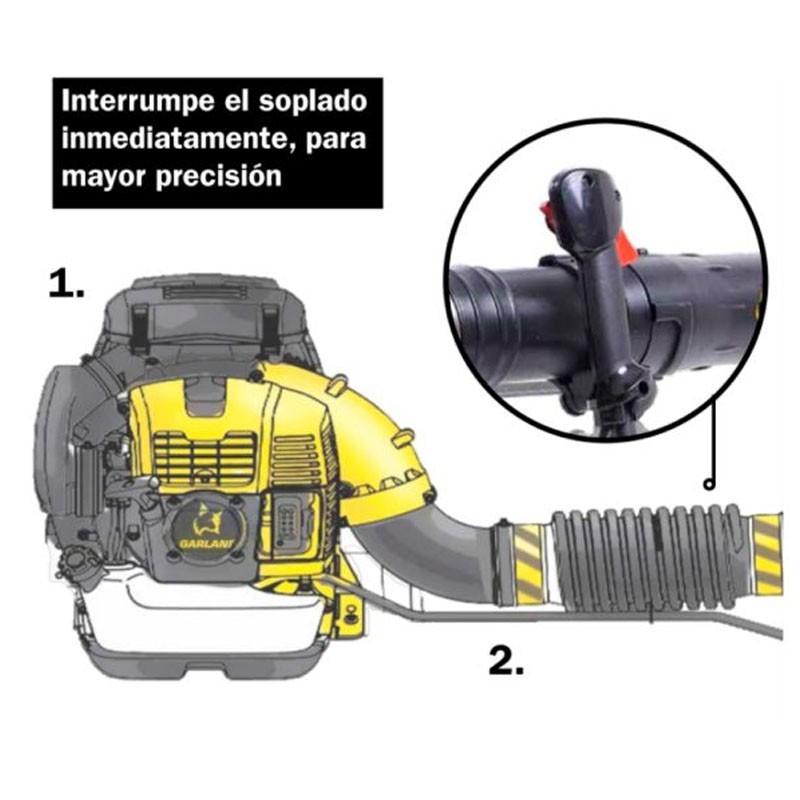 Interrumpe el soplado inmediatamente, para mayor precisión

1.

GARLAND

2.