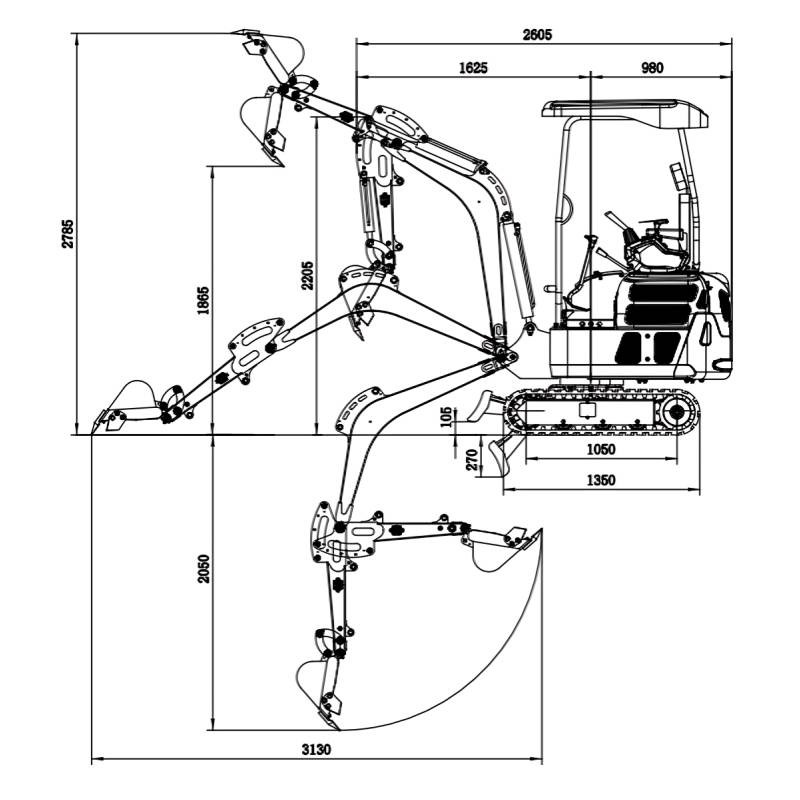 2605
1625
980
2785
1865
2205
105
270
1050
1350
2050
3130