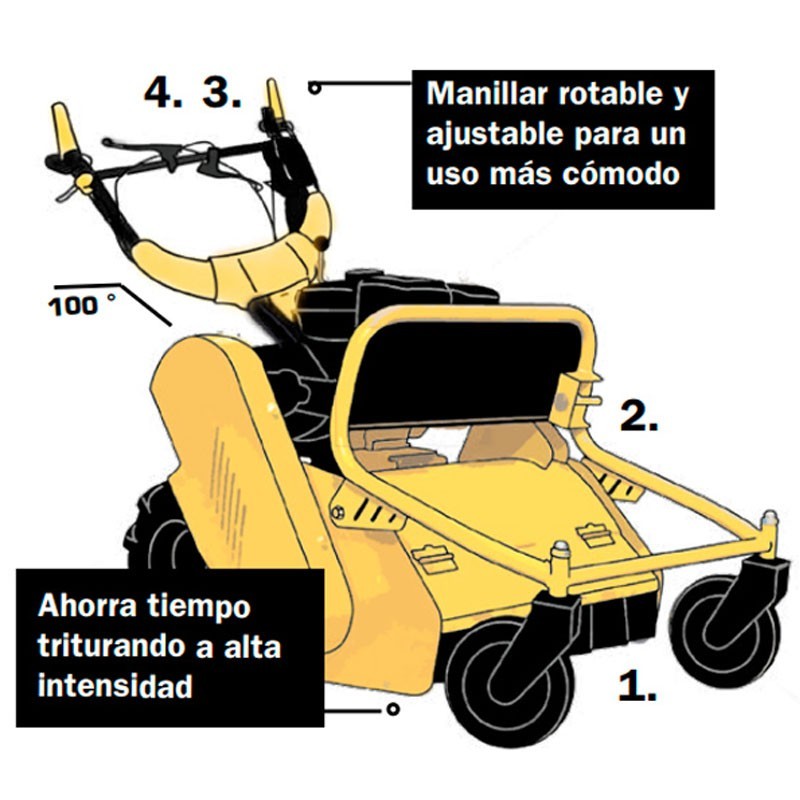 4. 3.

Manillar rotable y ajustable para un uso más cómodo

100 °

2.

Ahorra tiempo triturando a alta intensidad

1.