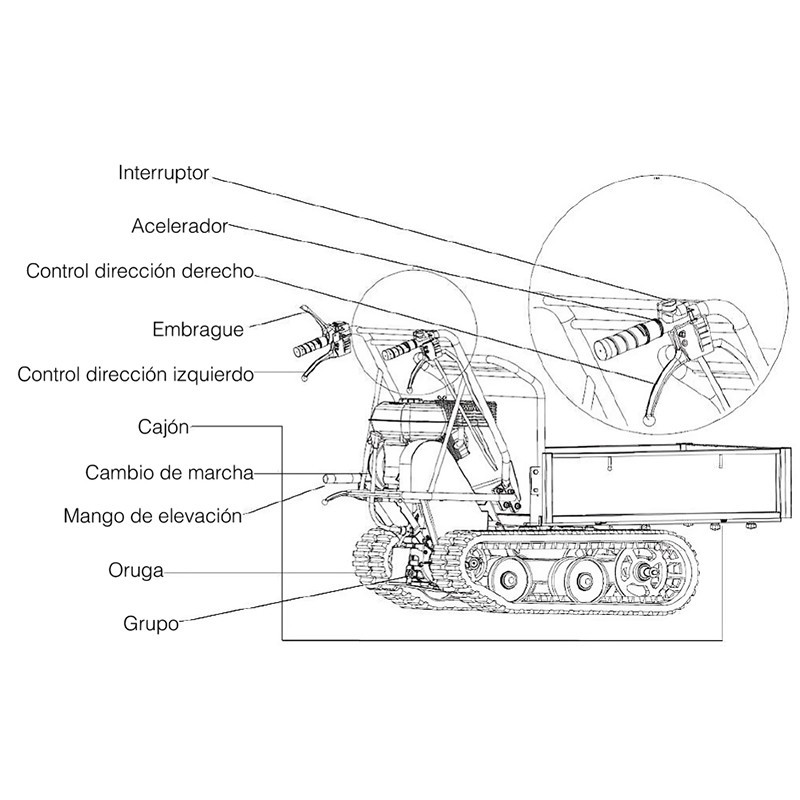 Interruptor
Acelerador
Control dirección derecho
Embrague
Control dirección izquierdo
Cajón
Cambio de marcha
Mango de elevación
Oruga
Grupo