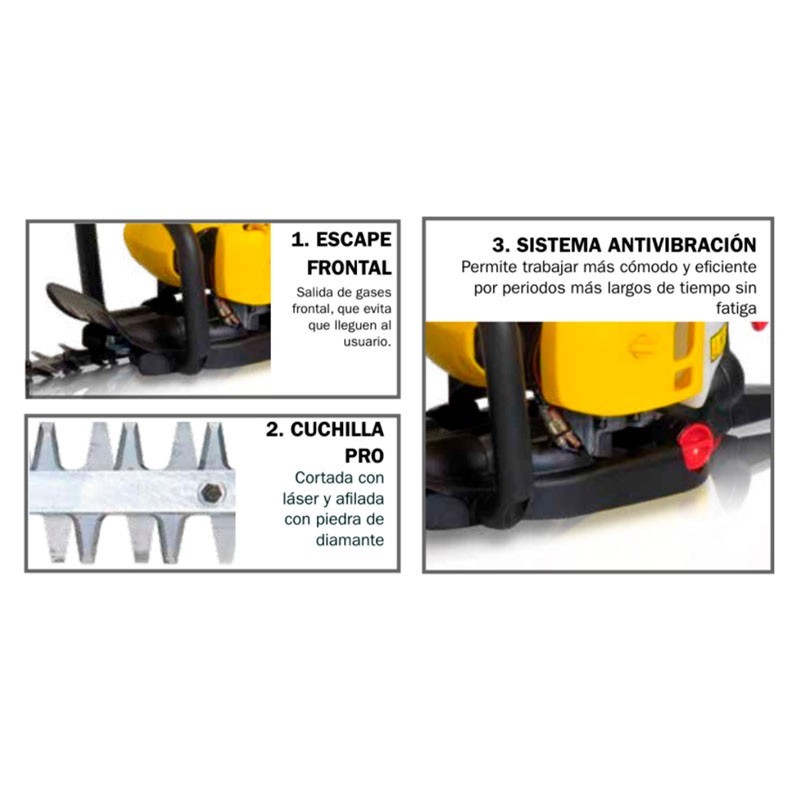 1. ESCAPE FRONTAL

Salida de gases frontal, que evita que lleguen al usuario.

2. CUCHILLA PRO

Cortada con láser y afilada con piedra de diamante

3. SISTEMA ANTIVIBRACIÓN

Permite trabajar más cómodo y eficiente por periodos más largos de tiempo sin fatiga