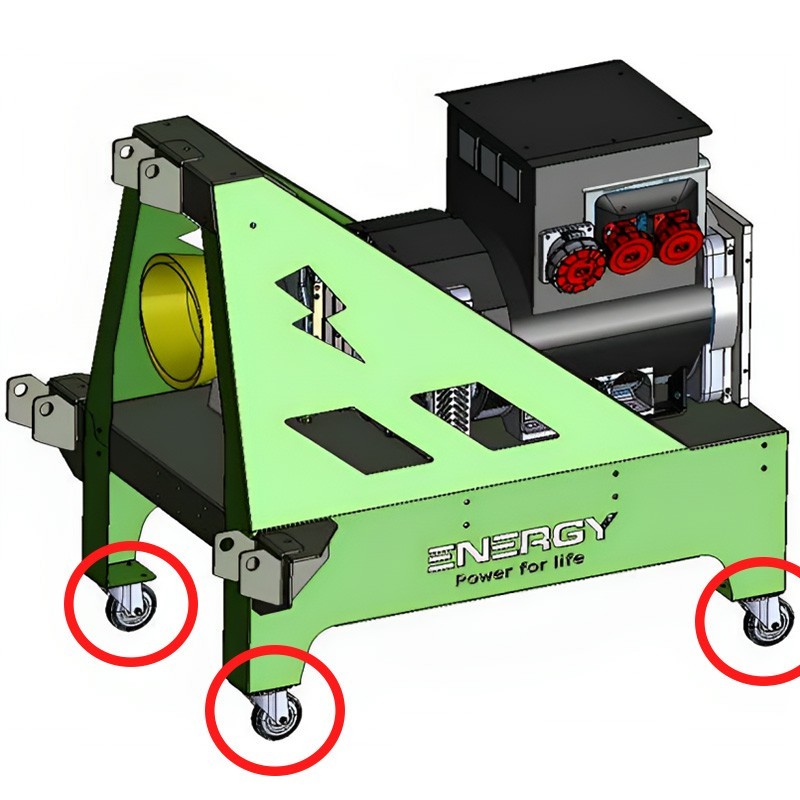 ENERGY
Power for life